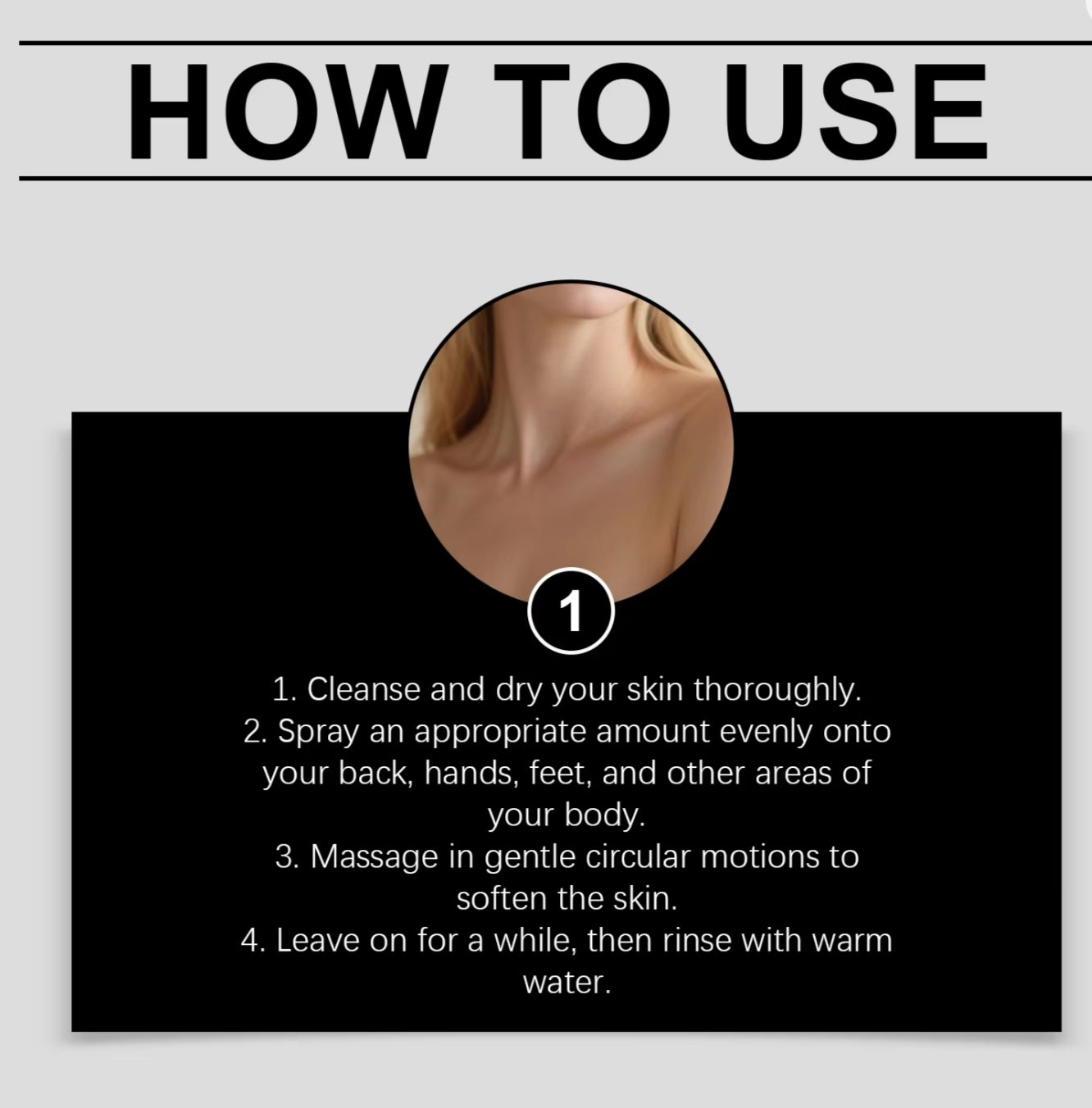 HOW TO USE

1

1. Cleanse and dry your skin thoroughly.
2. Spray an appropriate amount evenly onto your back, hands, feet, and other areas of your body.
3. Massage in gentle circular motions to soften the skin.
4. Leave on for a while, then rinse with warm water.